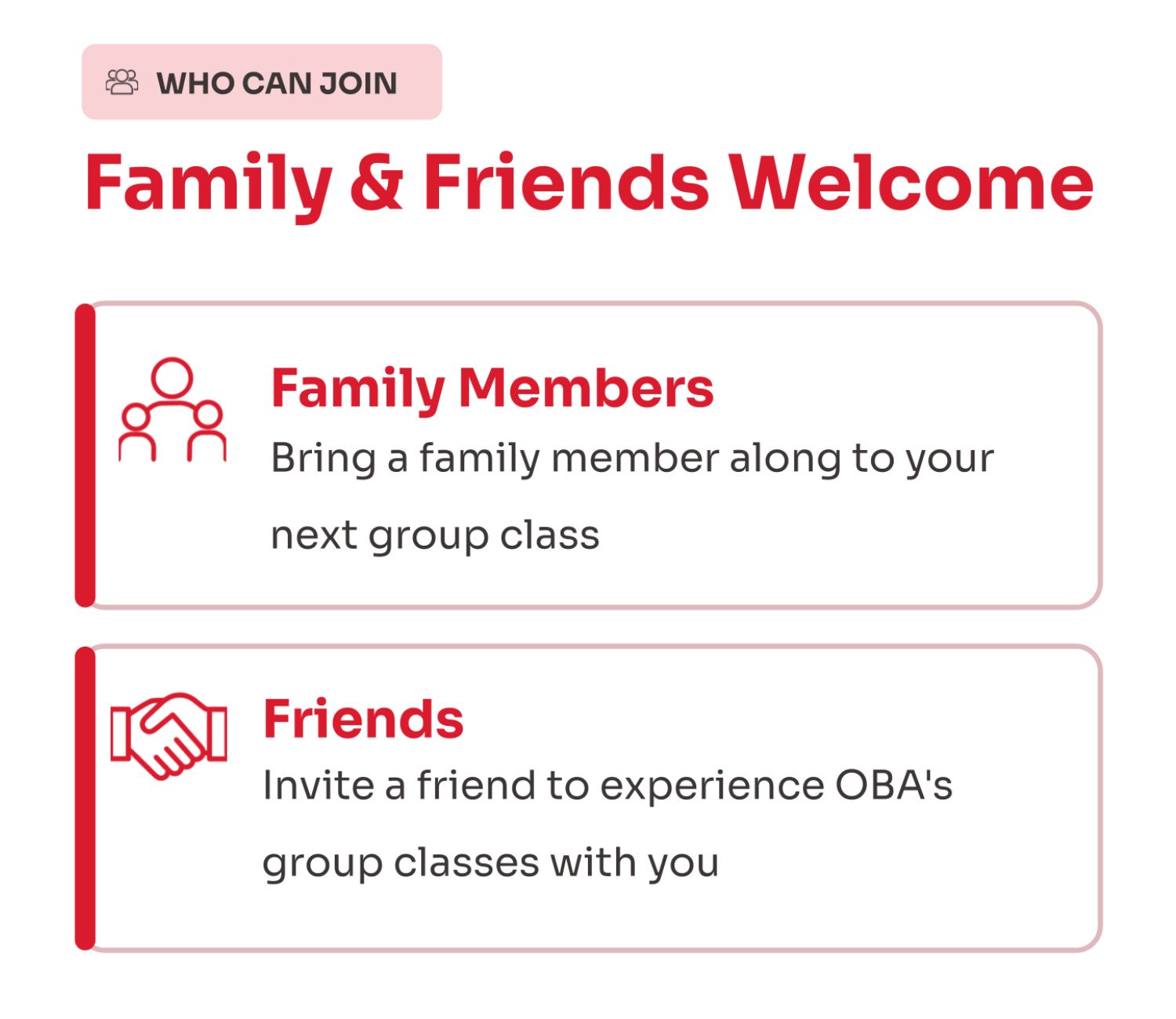 WHO CAN JOIN

Family & Friends Welcome

Family Members

Bring a family member along to your next group class

Friends

Invite a friend to experience OBA's group classes with you